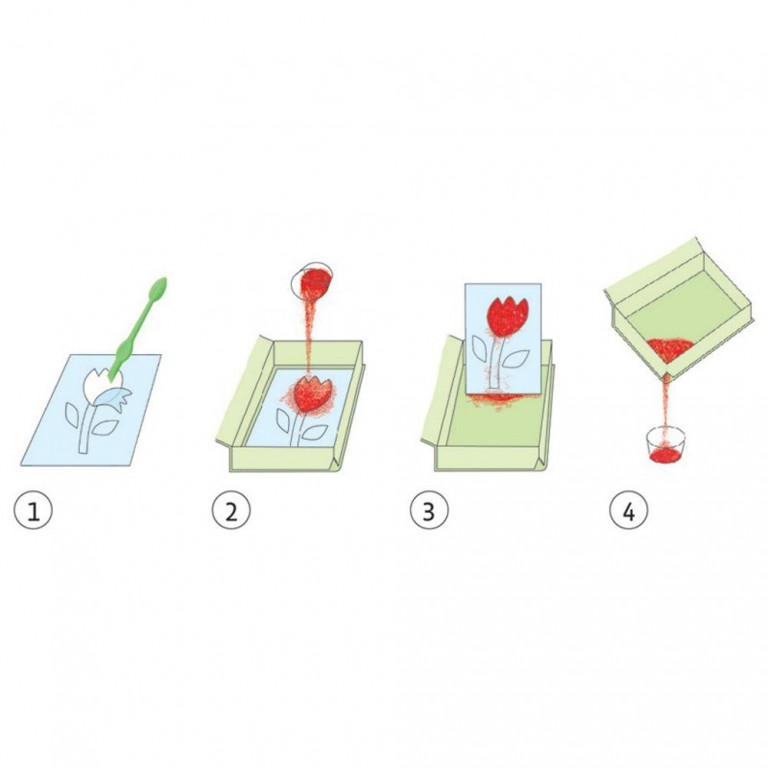 1

2

3

4